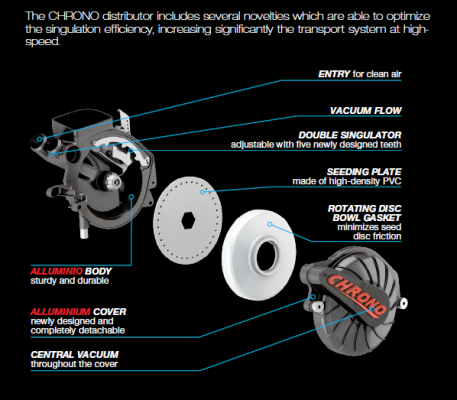 The CHRONO distributor includes several novelties which are able to optimize the singulation efficiency, increasing significantly the transport system at high-speed.

ENTRY for clean air

VACUUM FLOW

DOUBLE SINGULATOR
adjustable with five newly designed teeth

SEEDING PLATE
made of high-density PVC

ROTATING DISC BOWL GASKET
minimizes seed disc friction

ALLUMINIO BODY
sturdy and durable

ALLUMINIUM COVER
newly designed and completely detachable

CENTRAL VACUUM
throughout the cover

CHRONO