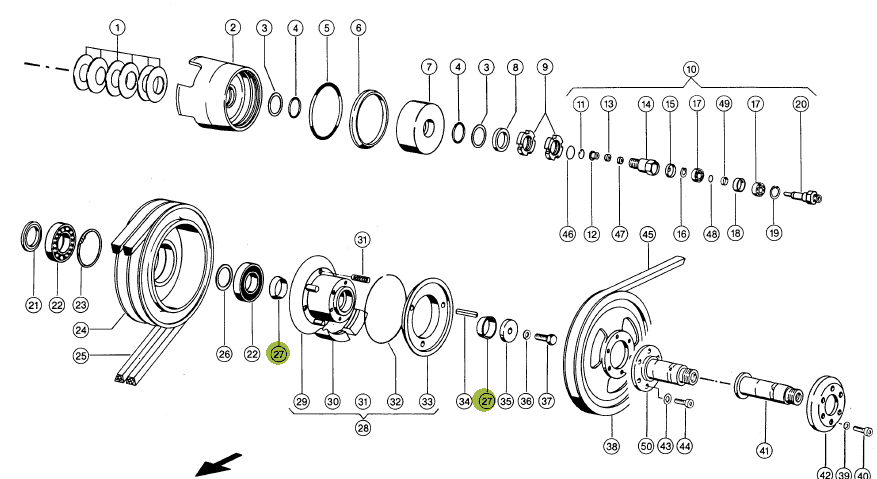 1
2
3
4
5
6
7
4
3
8
9
10
11
13
14
15
17
49
17
20
46
12
47
16
48
18
19
31
45
21
22
23
24
25
26
22
27
29
30
31
32
33
34
27
35
36
37
28
38
50
43
44
41
42
39
40